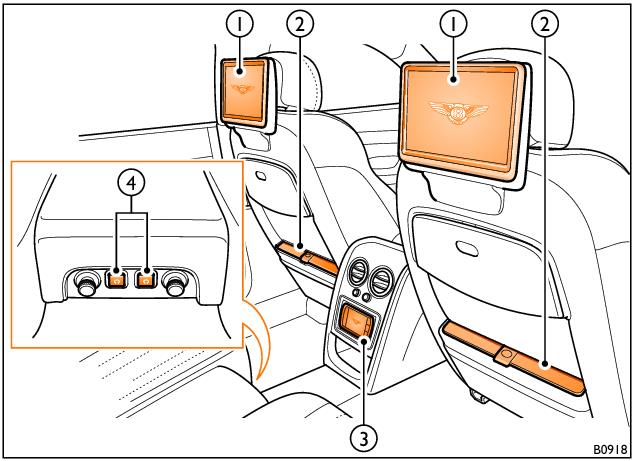 1
2
1
2
4
3
B0918